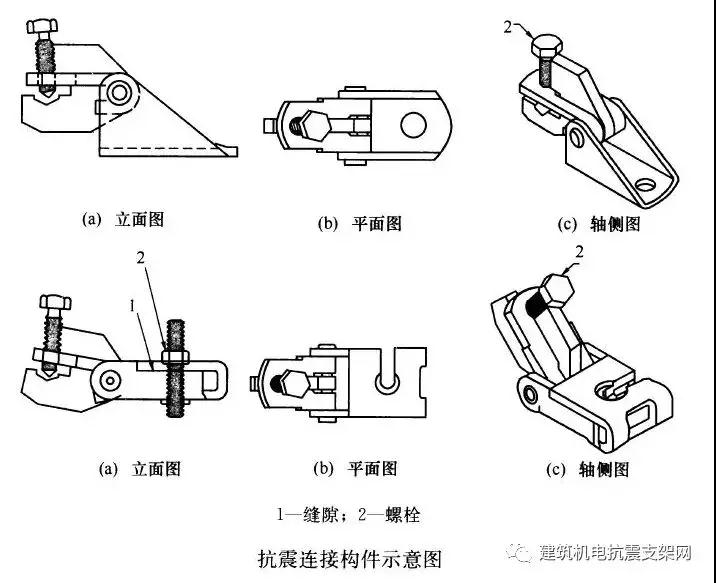 2

(a) 立面图

(b) 平面图

(c) 轴侧图

2

1

2

(a) 立面图

(b) 平面图

(c) 轴侧图

1—缝隙；2—螺栓

抗震连接构件示意图

建筑机电抗震支架网